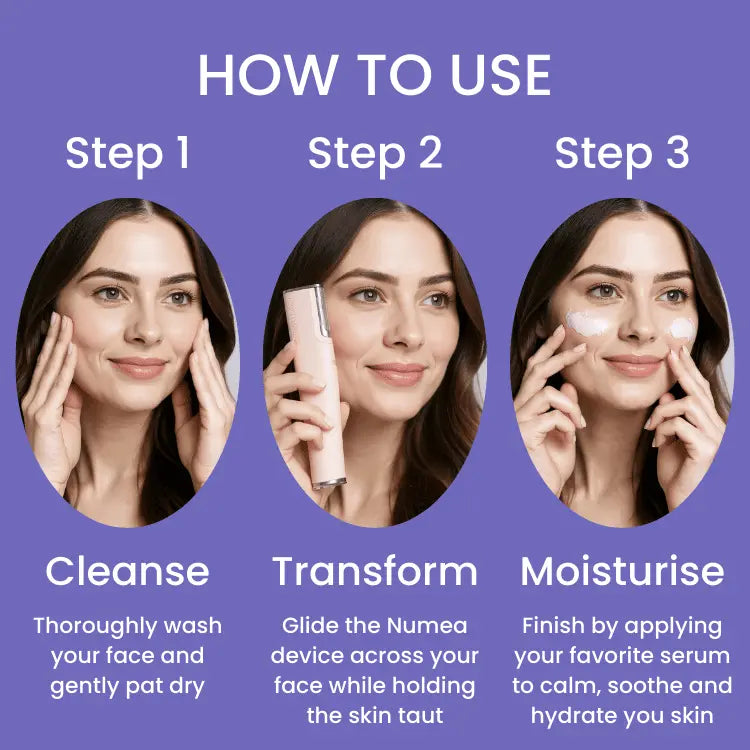 HOW TO USE

Step 1

Cleanse

Thoroughly wash your face and gently pat dry

Step 2

Transform

Glide the Numea device across your face while holding the skin taut

Step 3

Moisturise

Finish by applying your favorite serum to calm, soothe and hydrate you skin